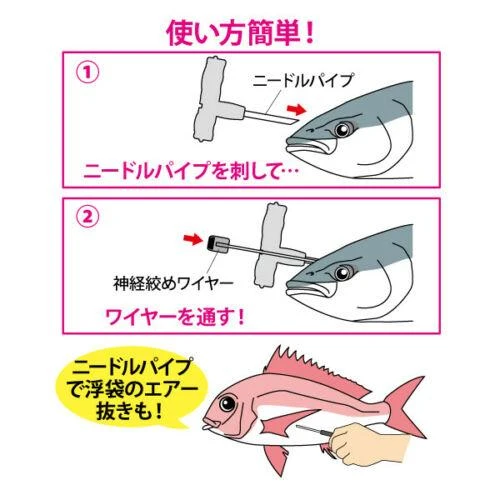 使い方簡単！

①
ニードルパイプ
ニードルパイプを刺して…

②
神経絞めワイヤー
ワイヤーを通す！

ニードルパイプで浮袋のエアー抜きも！