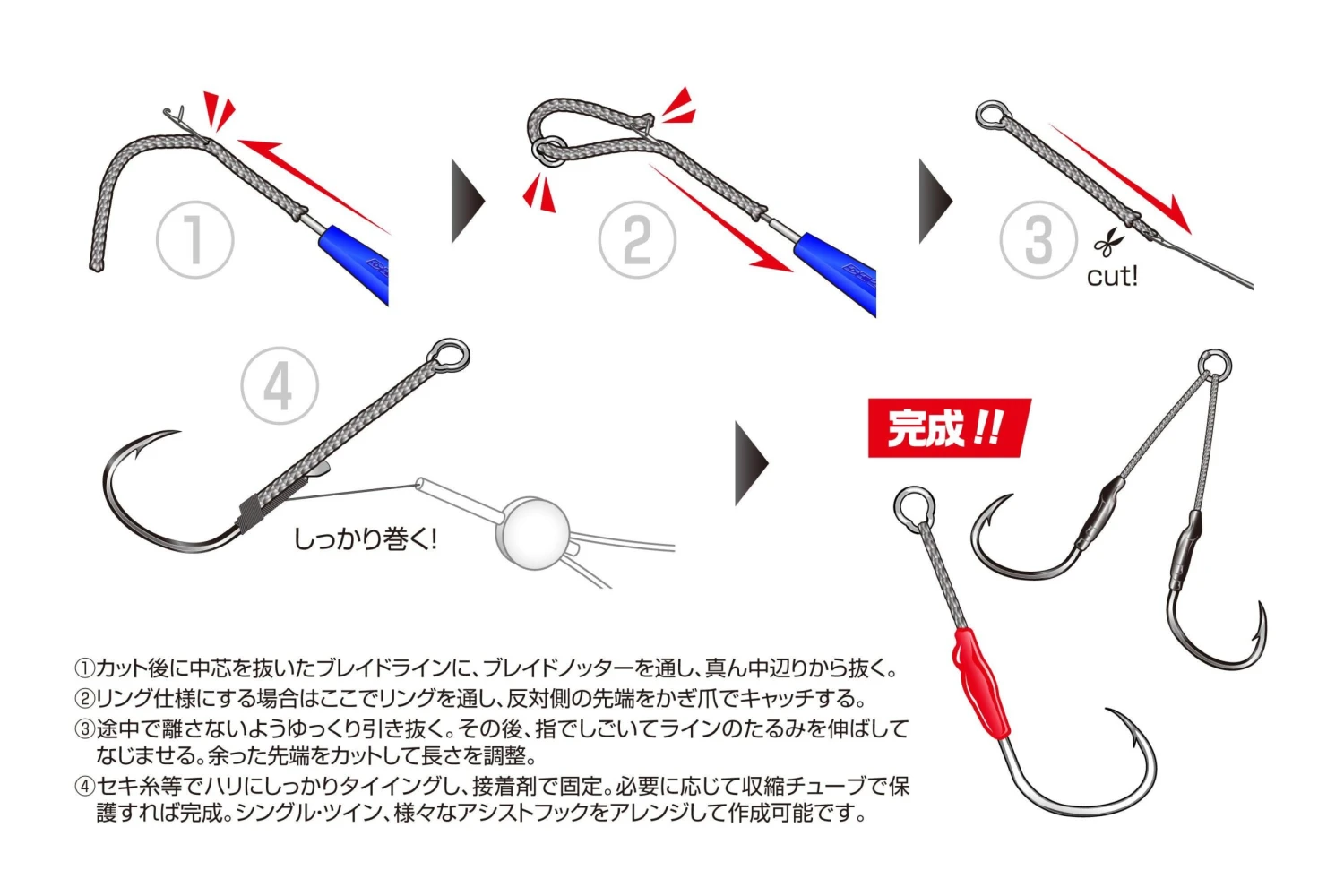 ①

②

③

cut!

④

しっかり巻く!

完成!!

①カット後に中芯を抜いたブレイドラインに、ブレイドノッターを通し、真ん中辺りから抜く。
②リング仕様にする場合はここでリングを通し、反対側の先端をかぎ爪でキャッチする。
③途中で離さないようゆっくり引き抜く。その後、指でしごいてラインのたるみを伸ばしてなじませる。余った先端をカットして長さを調整。
④セキ糸等でハリにしっかりタイイングし、接着剤で固定。必要に応じて収縮チューブで保護すれば完成。シングル・ツイン、様々なアシストフックをアレンジして作成可能です。